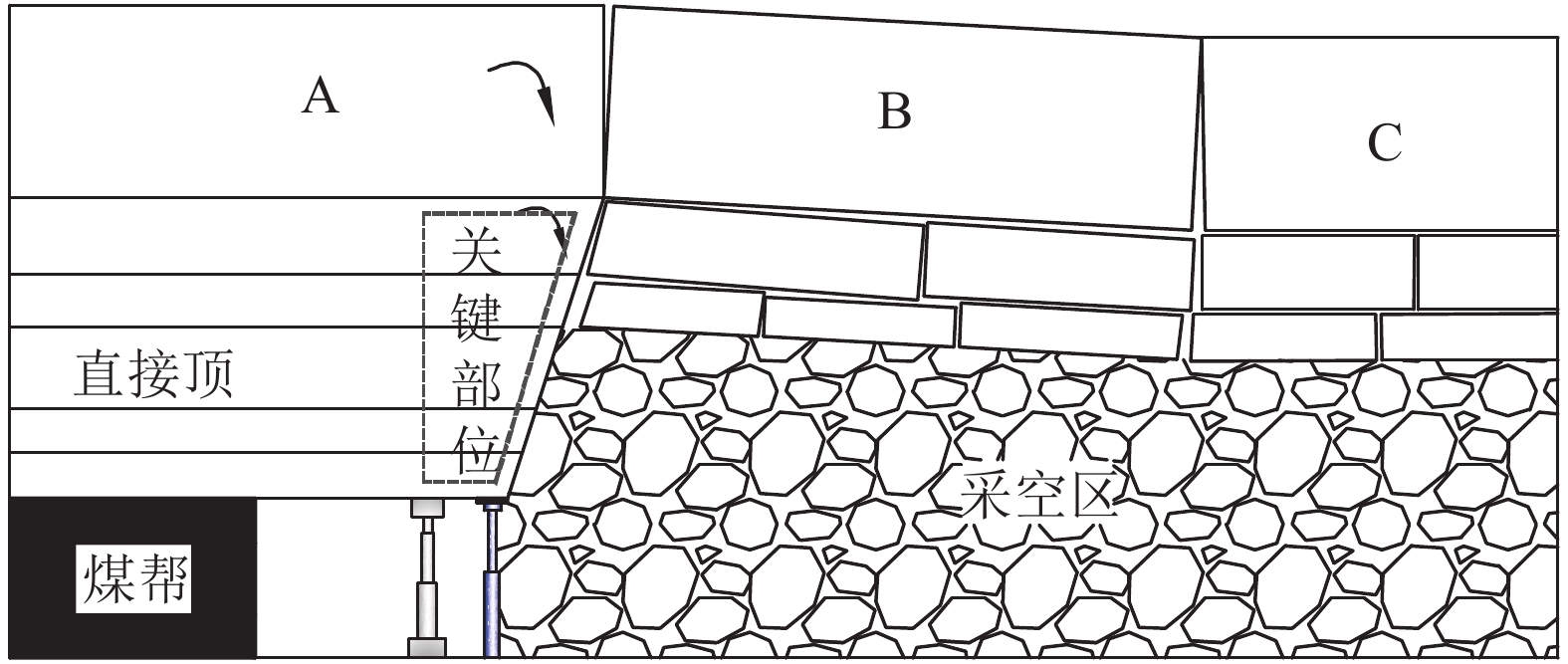 A

B

C

关键部位

直接顶

采空区

煤帮