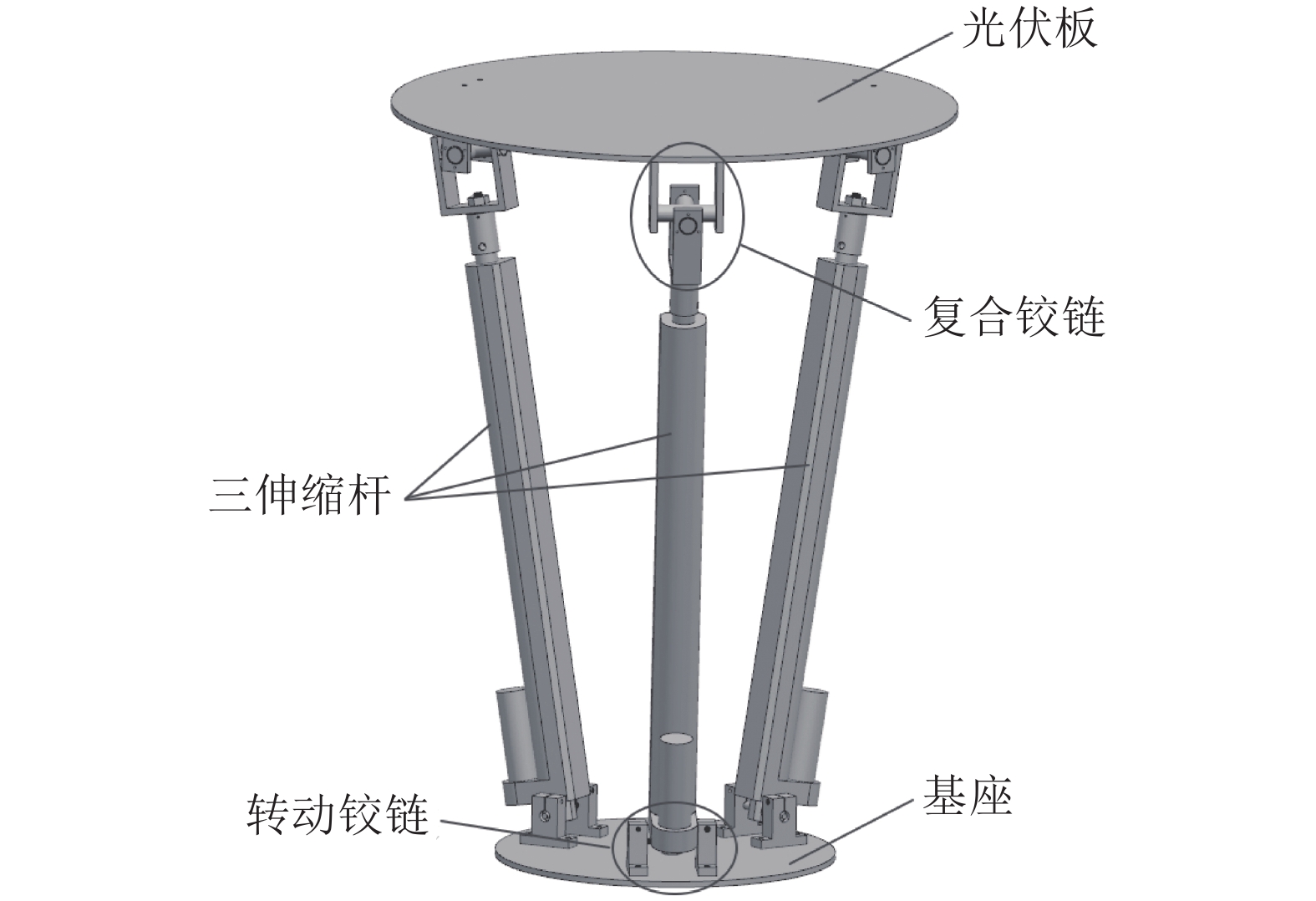 光伏板

复合铰链

三伸缩杆

转动铰链

基座