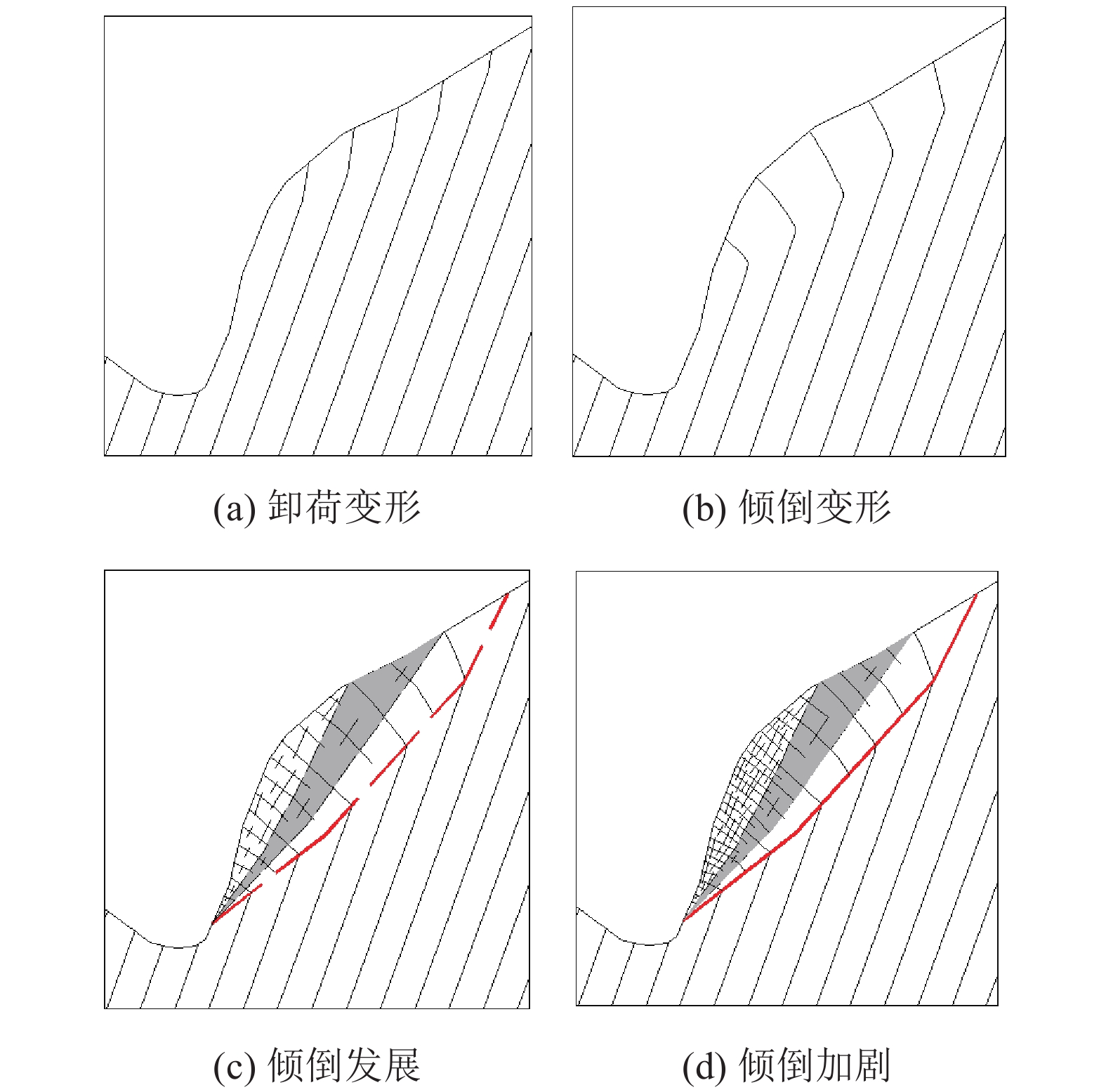 (a) 卸荷变形

(b) 倾倒变形

(c) 倾倒发展

(d) 倾倒加剧