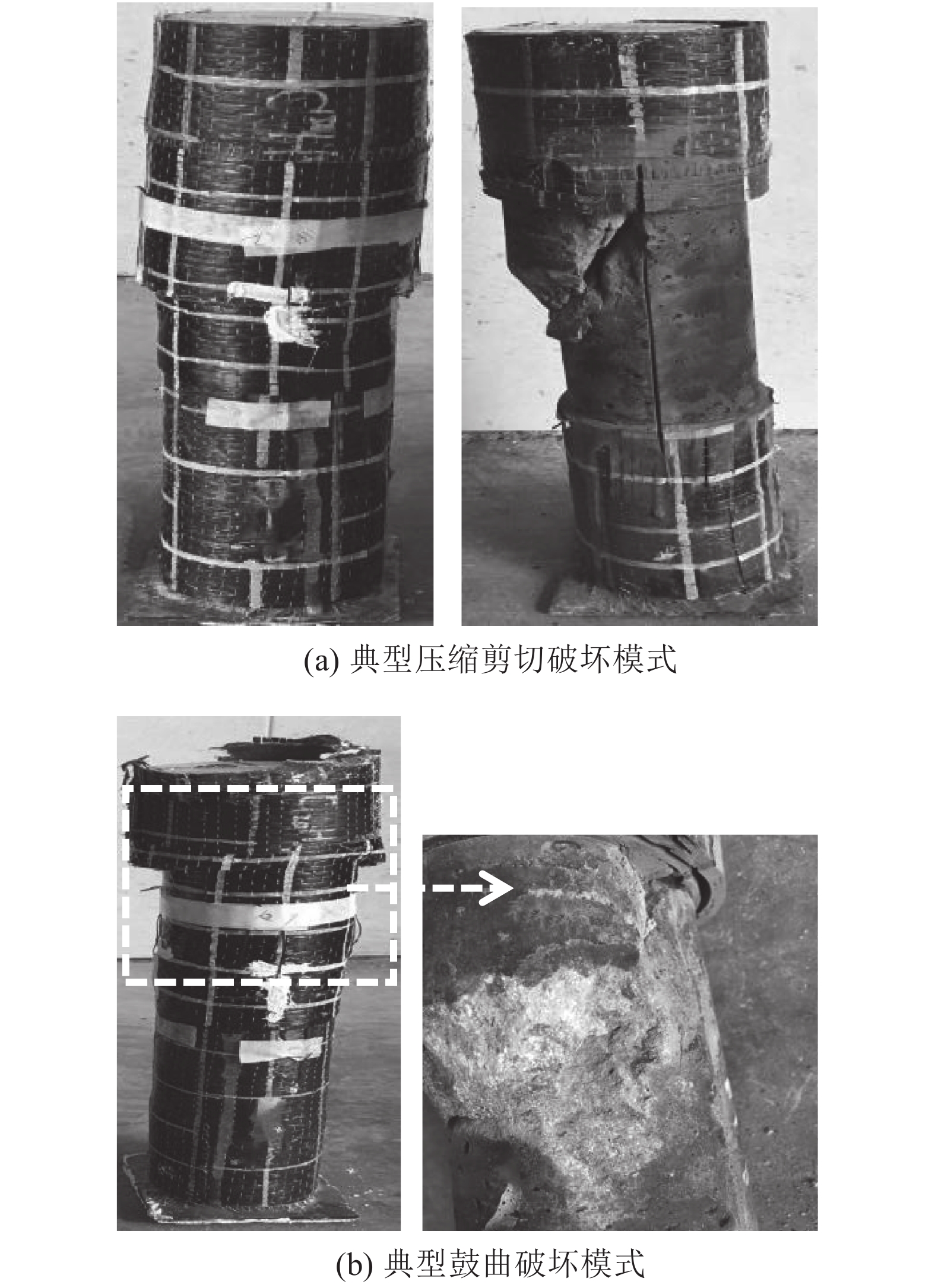 (a) 典型压缩剪切破坏模式

(b) 典型鼓曲破坏模式