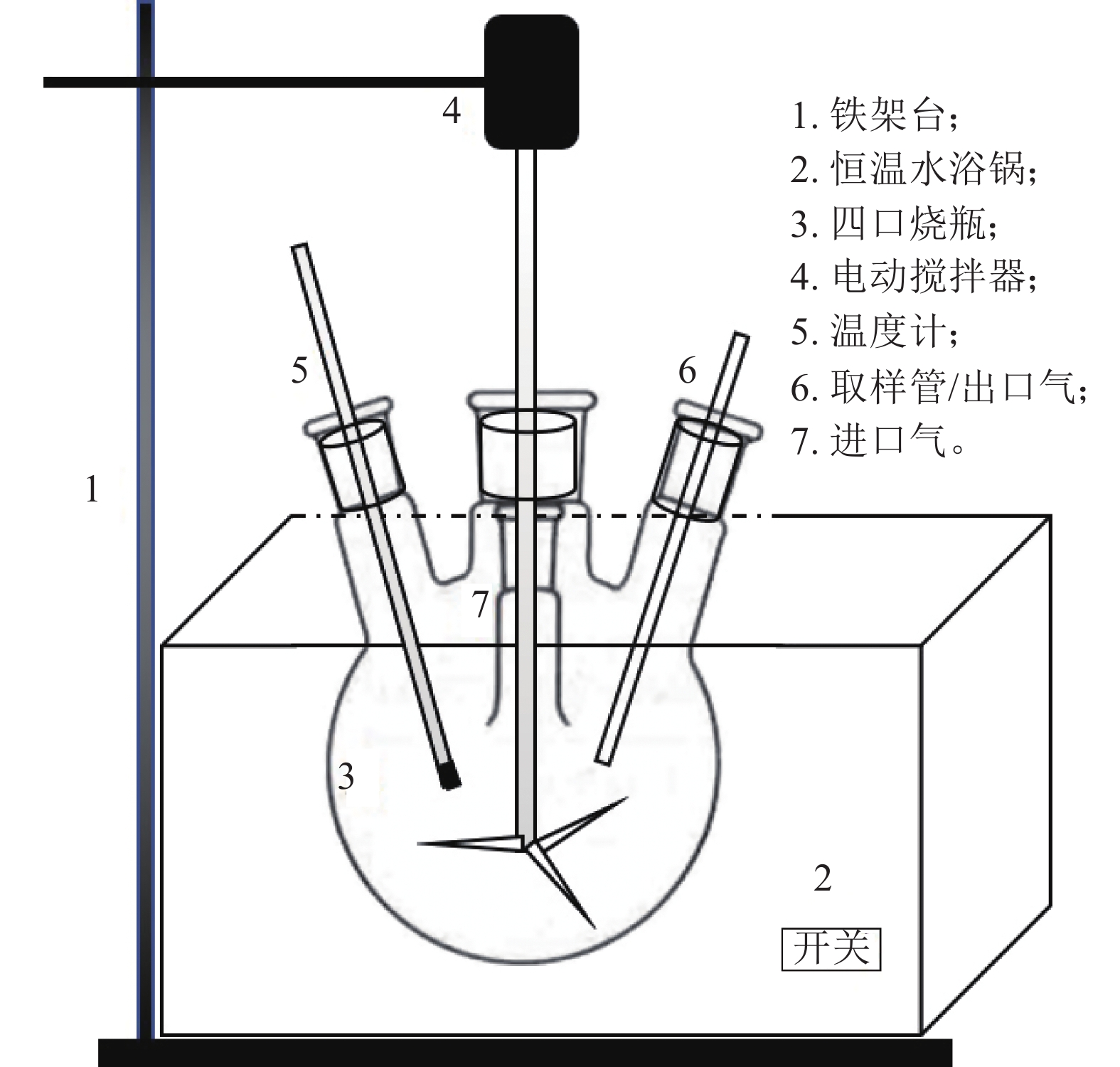 4

1. 铁架台;
2. 恒温水浴锅;
3. 四口烧瓶;
4. 电动搅拌器;
5. 温度计;
6. 取样管/出口气;
7. 进口气。

5

6

1

7

3

2

开关